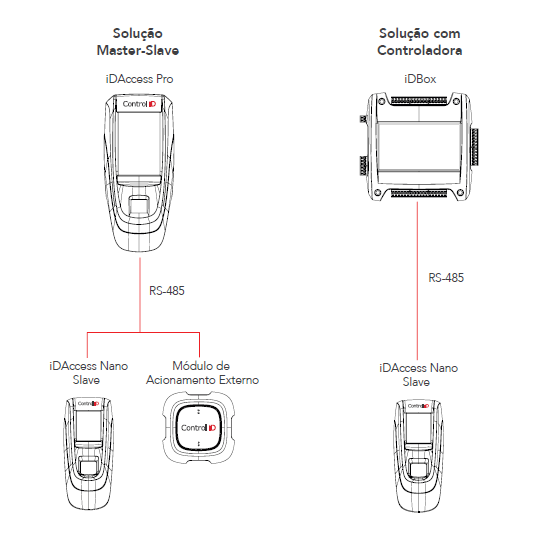 Solução Master-Slave

iDAccess Pro

Control iD

RS-485

iDAccess Nano Slave

Control iD

Módulo de Acionamento Externo

Control iD

Solução com Controladora

iDBox

RS-485

iDAccess Nano Slave

Control iD