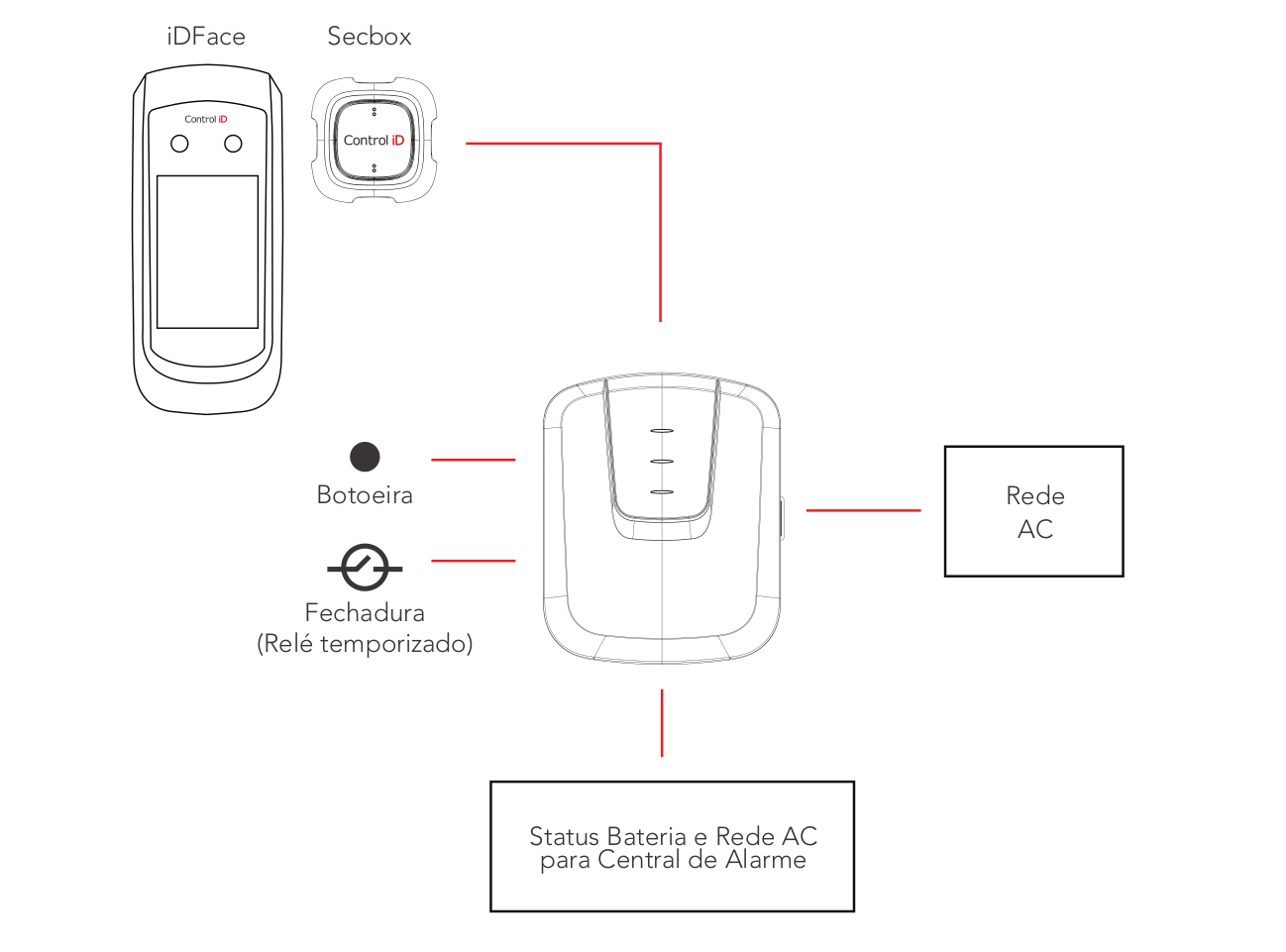 iDFace

Secbox

Control iD

Control iD

Botoeira

Fechadura
(Relé temporizado)

Rede
AC

Status Bateria e Rede AC
para Central de Alarme